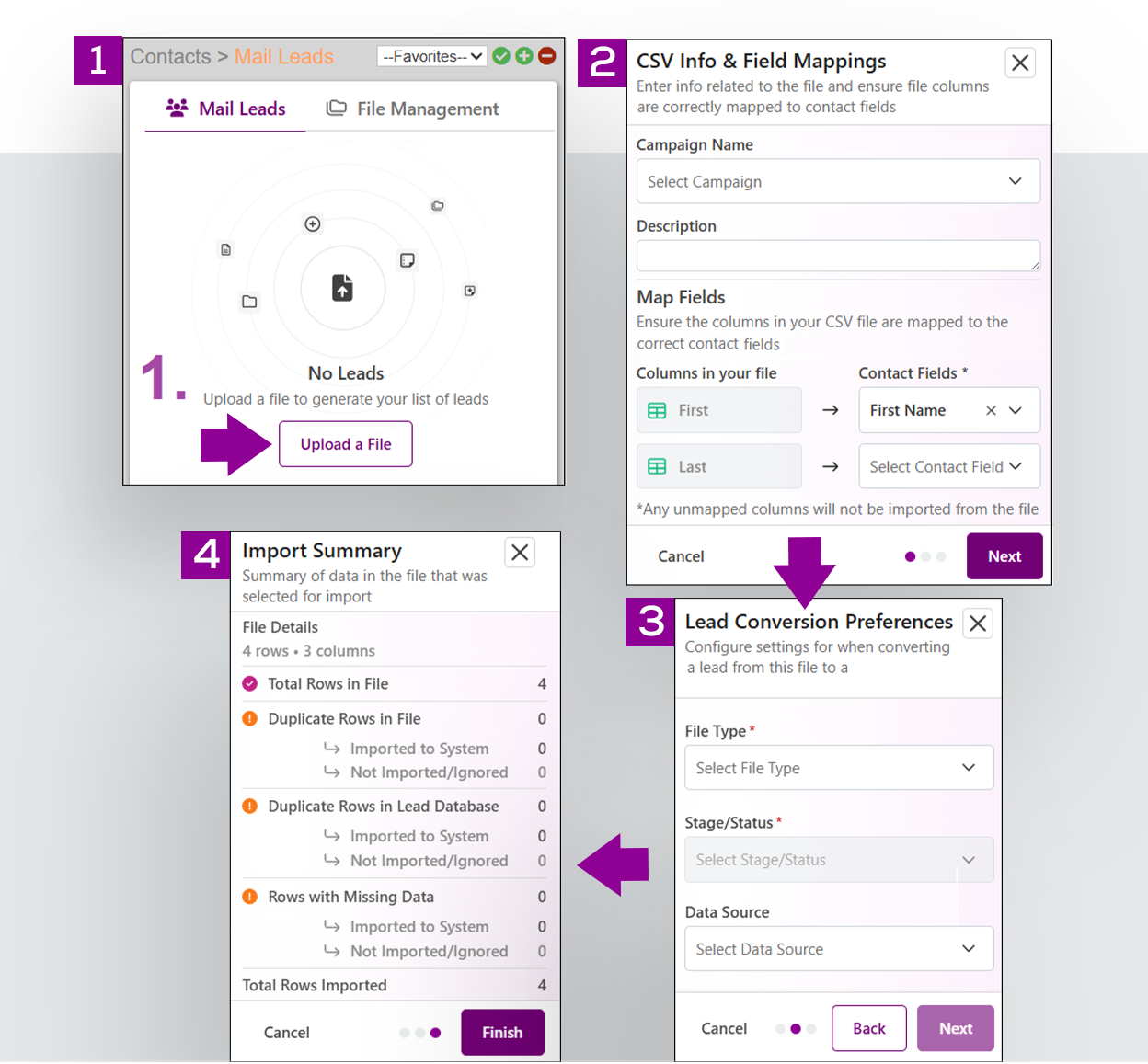 1

Contacts > Mail Leads --Favorites--

Mail Leads File Management

1.

No Leads

Upload a file to generate your list of leads

Upload a File

2

CSV Info & Field Mappings

Enter info related to the file and ensure file columns are correctly mapped to contact fields

Campaign Name

Select Campaign

Description

Map Fields

Ensure the columns in your CSV file are mapped to the correct contact fields

Columns in your file

Contact Fields *

First → First Name

Last → Select Contact Field

*Any unmapped columns will not be imported from the file

Cancel Next

3

Lead Conversion Preferences

Configure settings for when converting a lead from this file to a

File Type *

Select File Type

Stage/Status *

Select Stage/Status

Data Source

Select Data Source

Cancel Back Next

4

Import Summary

Summary of data in the file that was selected for import

File Details

4 rows • 3 columns

| | |
|---|---|
| Total Rows in File | 4 |
| Duplicate Rows in File | 0 |
| Imported to System | 0 |
| Not Imported/Ignored | 0 |
| Duplicate Rows in Lead Database | 0 |
| Imported to System | 0 |
| Not Imported/Ignored | 0 |
| Rows with Missing Data | 0 |
| Imported to System | 0 |
| Not Imported/Ignored | 0 |
| Total Rows Imported | 4 |

Cancel Finish